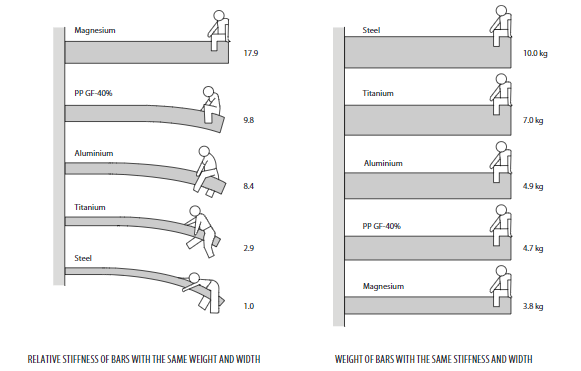 Magnesium
17.9

PP GF-40%
9.8

Aluminium
8.4

Titanium
2.9

Steel
1.0

RELATIVE STIFFNESS OF BARS WITH THE SAME WEIGHT AND WIDTH

Steel
10.0 kg

Titanium
7.0 kg

Aluminium
4.9 kg

PP GF-40%
4.7 kg

Magnesium
3.8 kg

WEIGHT OF BARS WITH THE SAME STIFFNESS AND WIDTH